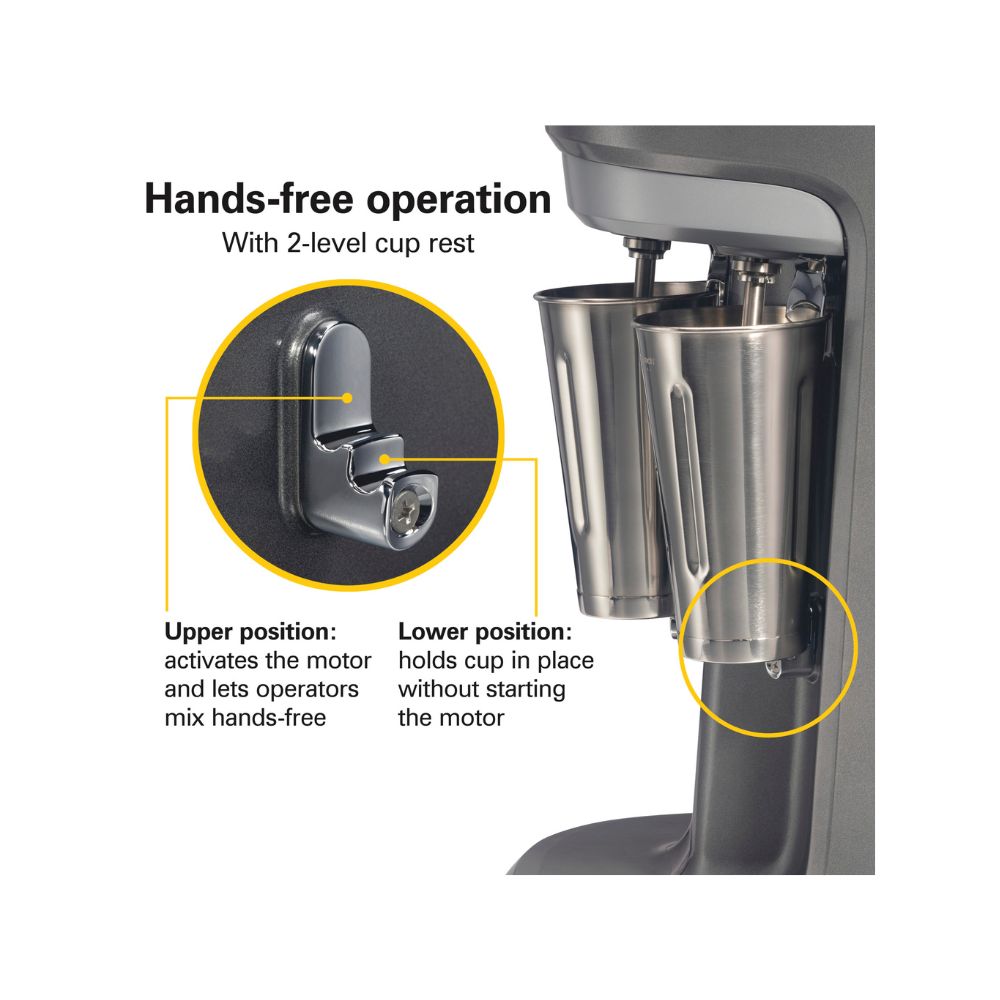 Hands-free operation

With 2-level cup rest

Upper position: activates the motor and lets operators mix hands-free

Lower position: holds cup in place without starting the motor